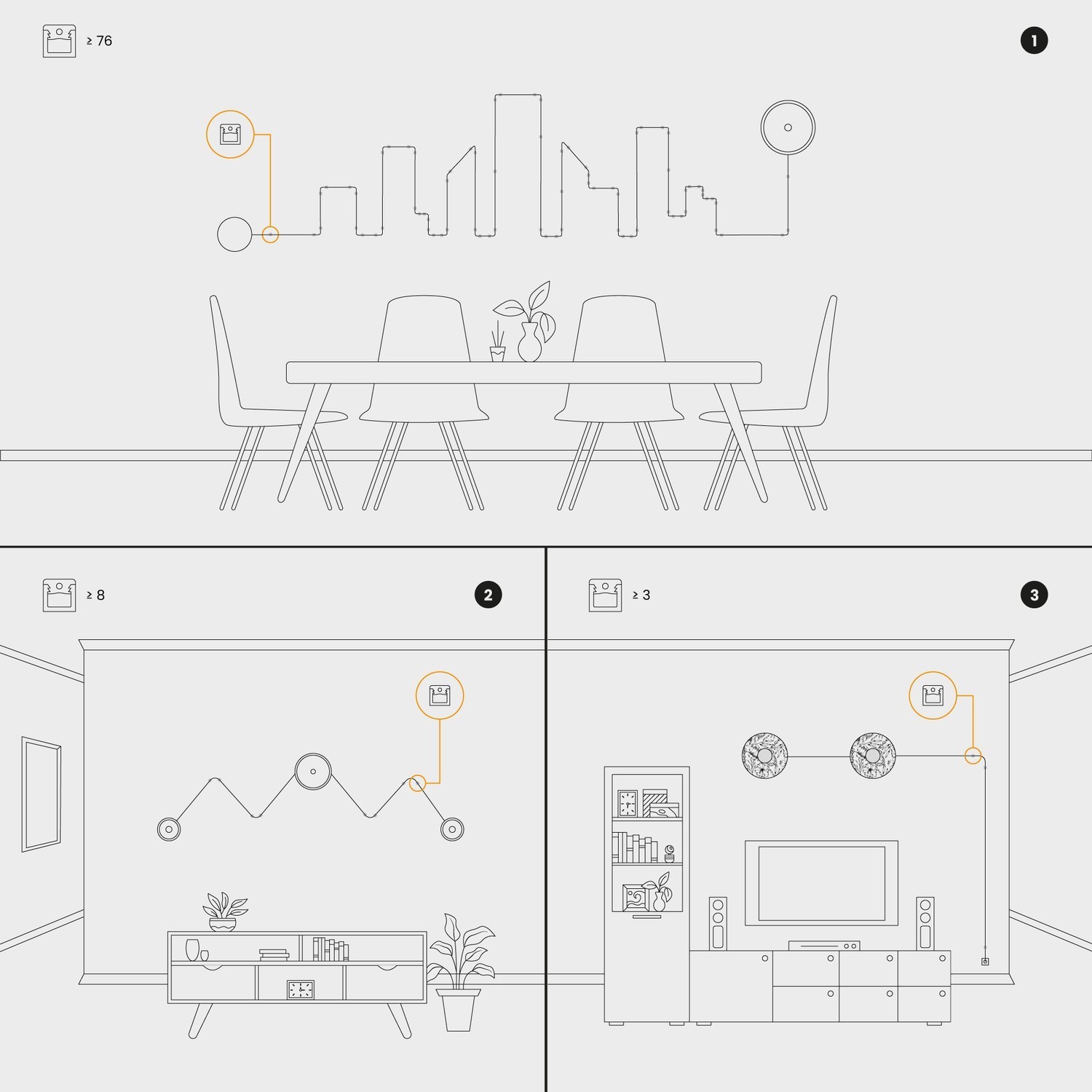 ≥ 76

1

≥ 8

2

≥ 3

3