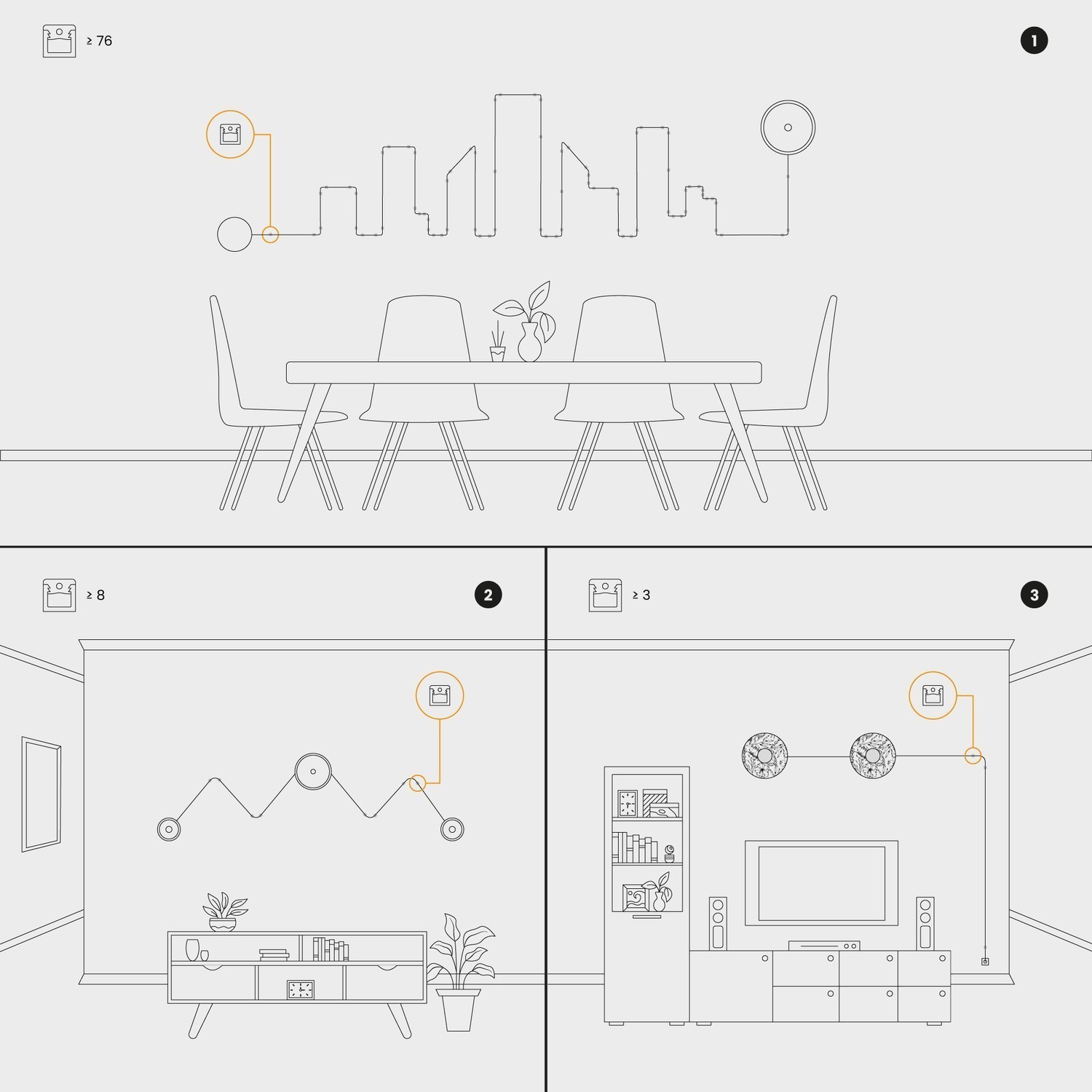 ≥ 76

1

≥ 8

2

≥ 3

3